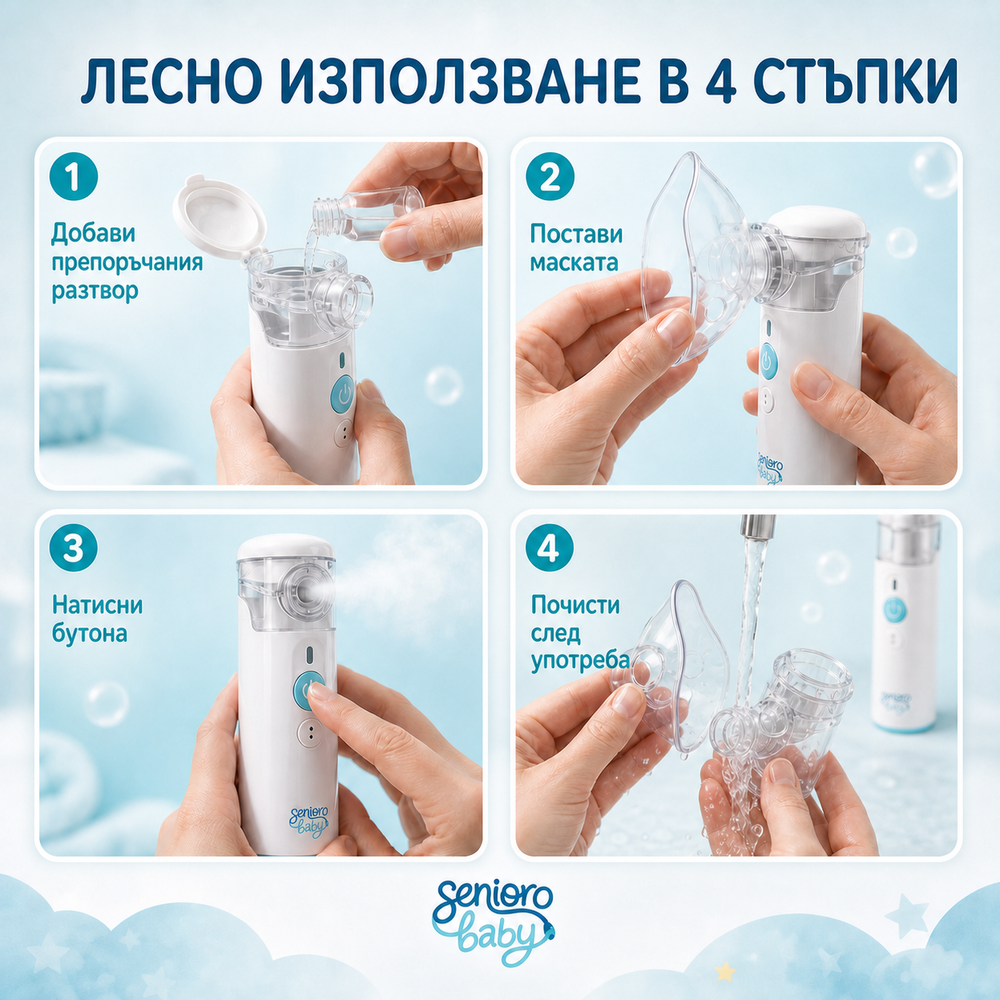 ЛЕСНО ИЗПОЛЗВАНЕ В 4 СТЪПКИ

1
Добави препоръчания разтвор

2
Постави маската

Senioro baby

3
Натисни бутона

Senioro baby

4
Почисти след употреба

Senioro baby

Senioro baby